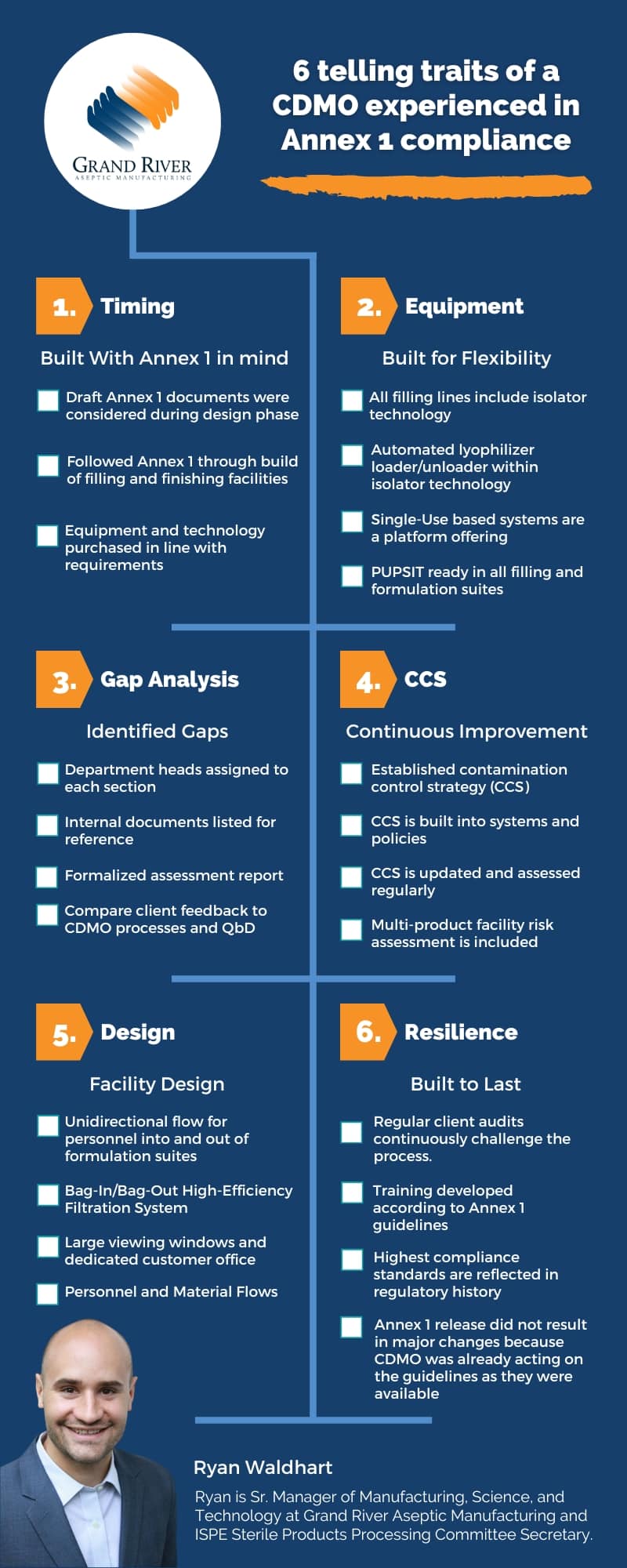 GRAND RIVER
ASEPTIC MANUFACTURING

6 telling traits of a CDMO experienced in Annex 1 compliance

1. Timing

Built With Annex 1 in mind

Draft Annex 1 documents were considered during design phase

Followed Annex 1 through build of filling and finishing facilities

Equipment and technology purchased in line with requirements

2. Equipment

Built for Flexibility

All filling lines include isolator technology

Automated lyophilizer loader/unloader within isolator technology

Single-Use based systems are a platform offering

PUPSIT ready in all filling and formulation suites

3. Gap Analysis

Identified Gaps

Department heads assigned to each section

Internal documents listed for reference

Formalized assessment report

Compare client feedback to CDMO processes and QbD

4. CCS

Continuous Improvement

Established contamination control strategy (CCS)

CCS is built into systems and policies

CCS is updated and assessed regularly

Multi-product facility risk assessment is included

5. Design

Facility Design

Unidirectional flow for personnel into and out of formulation suites

Bag-In/Bag-Out High-Efficiency Filtration System

Large viewing windows and dedicated customer office

Personnel and Material Flows

6. Resilience

Built to Last

Regular client audits continuously challenge the process.

Training developed according to Annex 1 guidelines

Highest compliance standards are reflected in regulatory history

Annex 1 release did not result in major changes because CDMO was already acting on the guidelines as they were available

Ryan Waldhart

Ryan is Sr. Manager of Manufacturing, Science, and Technology at Grand River Aseptic Manufacturing and ISPE Sterile Products Processing Committee Secretary.